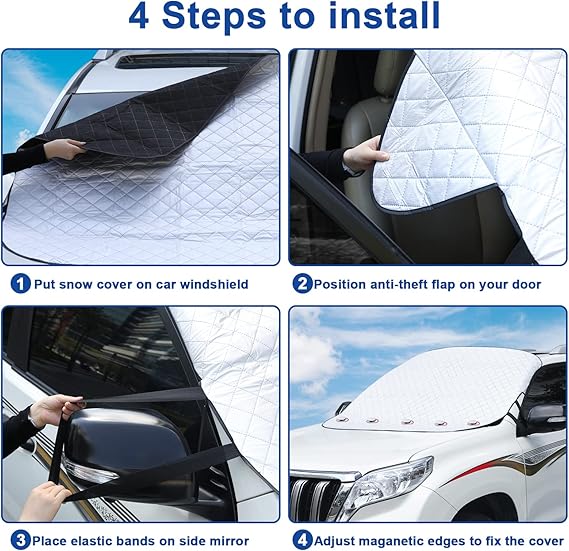 4 Steps to install

1 Put snow cover on car windshield

2 Position anti-theft flap on your door

3 Place elastic bands on side mirror

4 Adjust maganetic edges to fix the cover